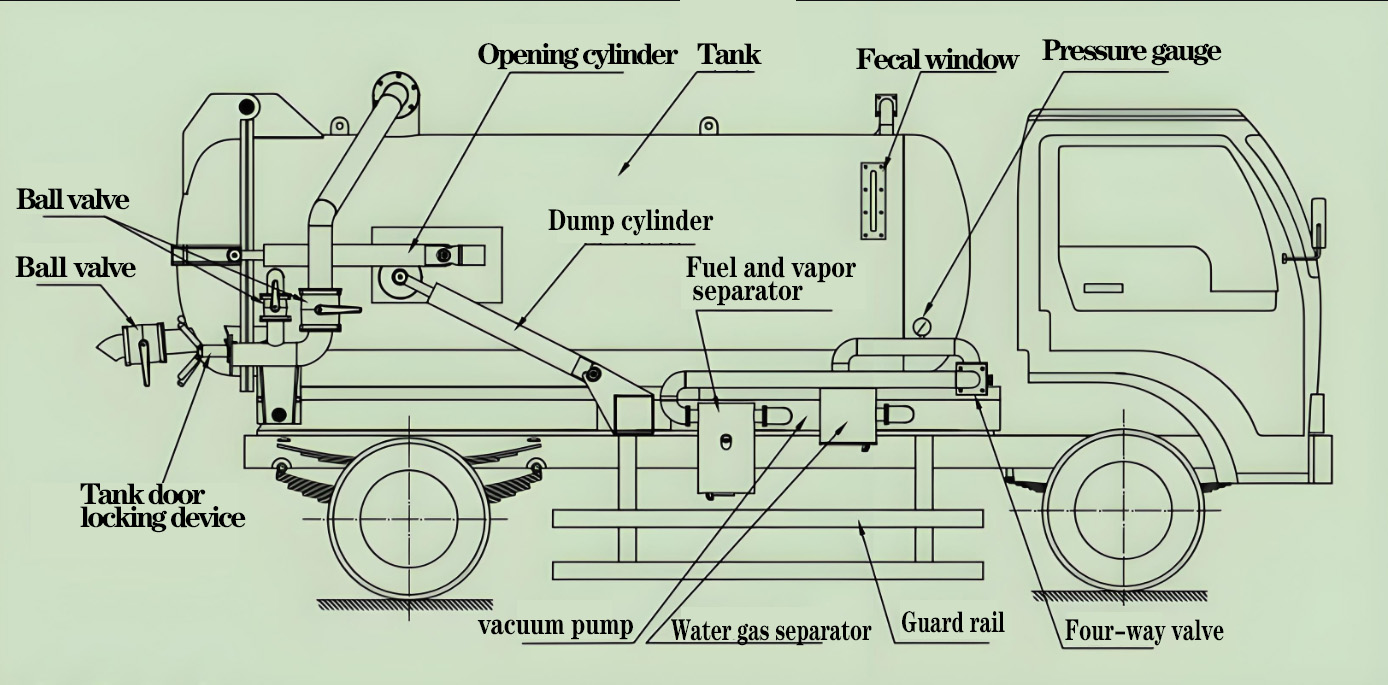 Opening cylinder
Tank
Fecal window
Pressure gauge
Ball valve
Ball valve
Dump cylinder
Fuel and vapor separator
Tank door locking device
vacuum pump
Water gas separator
Guard rail
Four-way valve